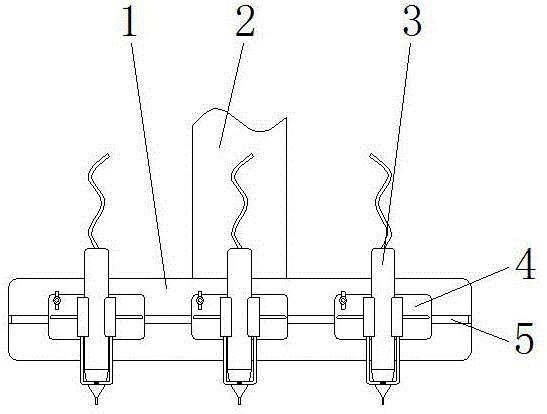 1
2
3
4
5